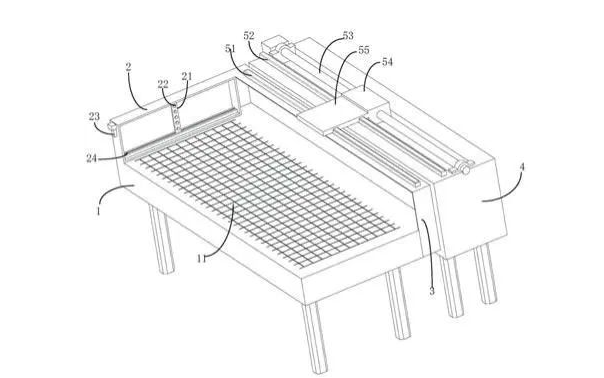 52
53
51
55
54
2
22
21
23
24
4
1
11
3